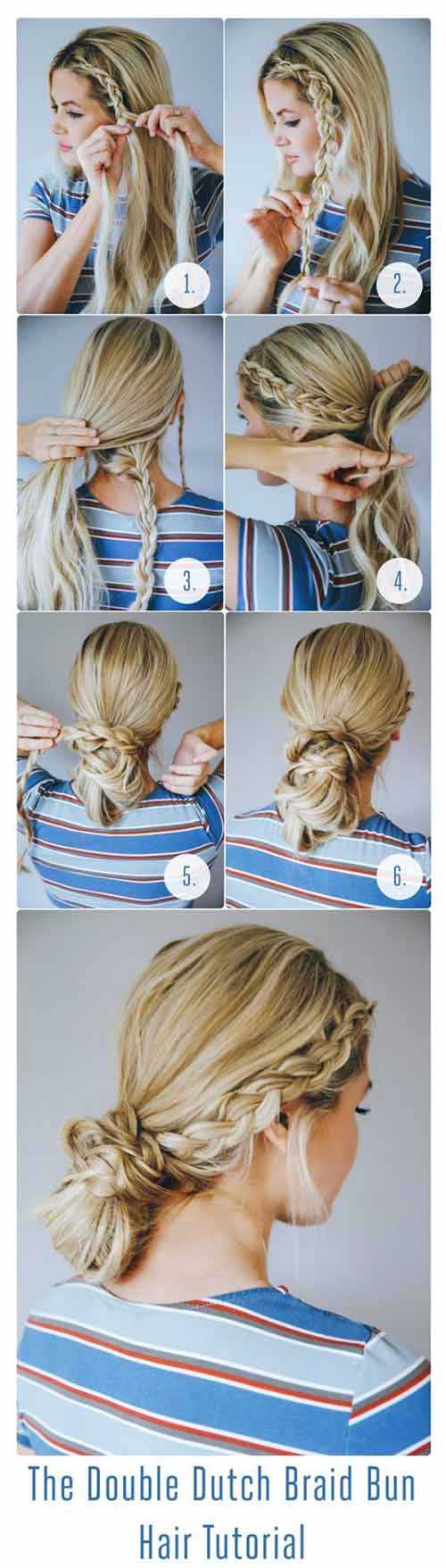 1.

2.

3.

4.

5.

6.

The Double Dutch Braid Bun Hair Tutorial