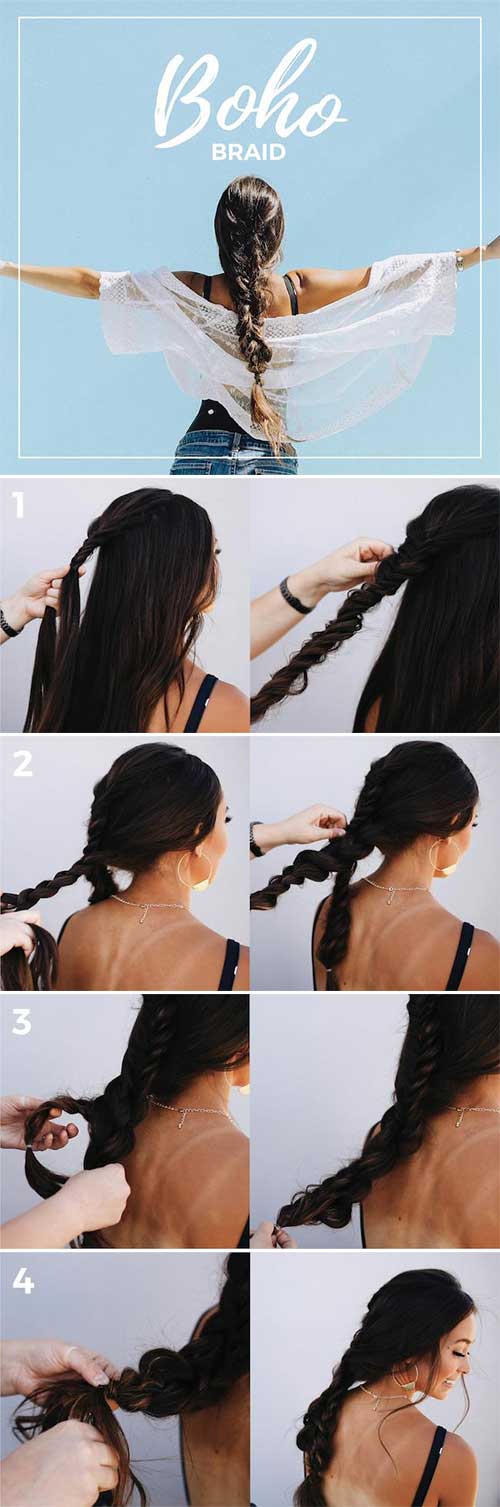 Boho
BRAID

1

2

3

4