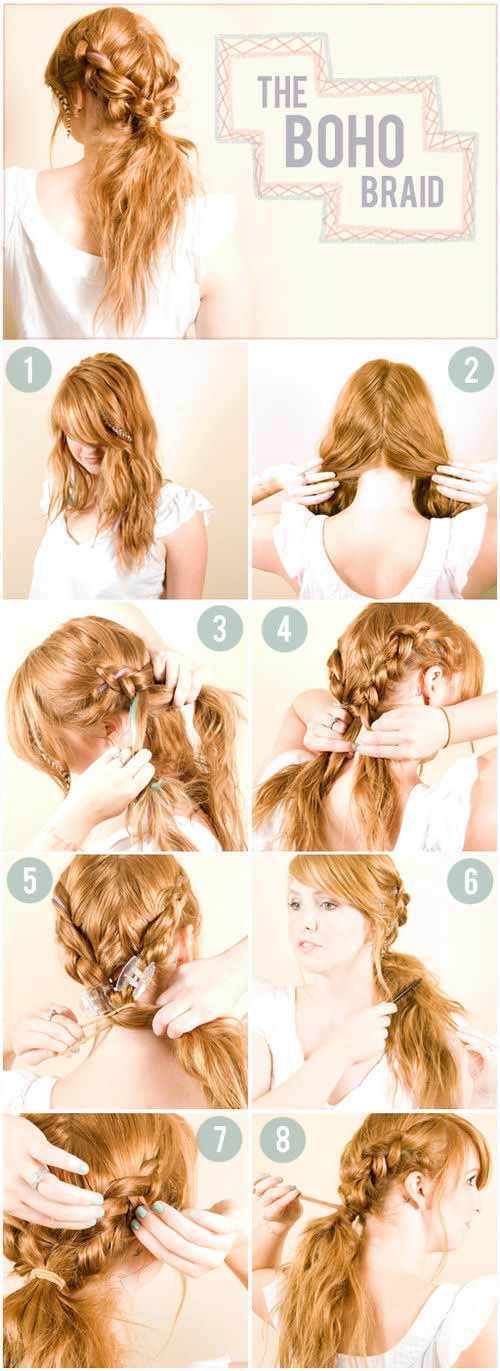 THE BOHO BRAID

1

2

3

4

5

6

7

8