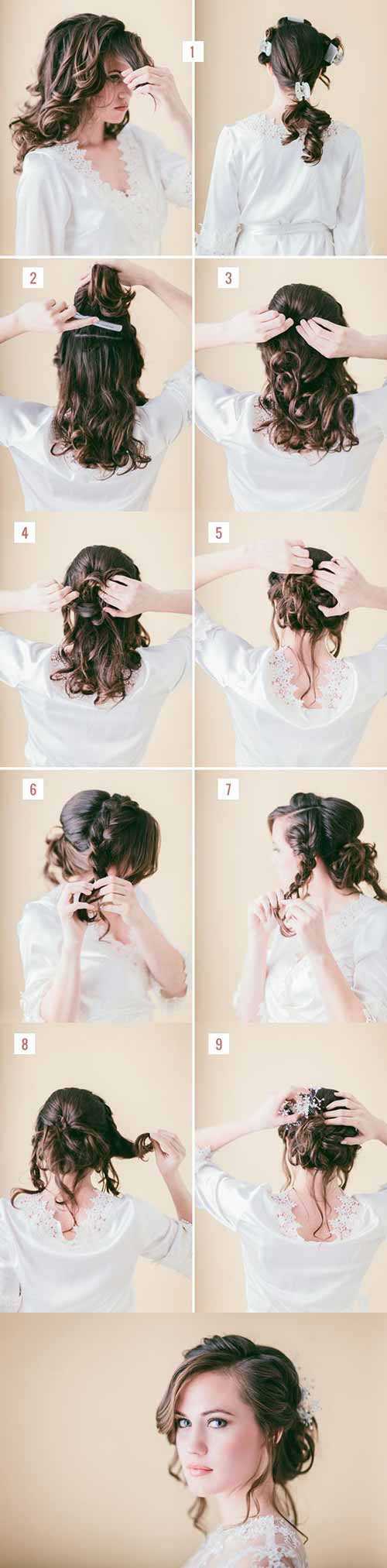 1

2

3

4

5

6

7

8

9