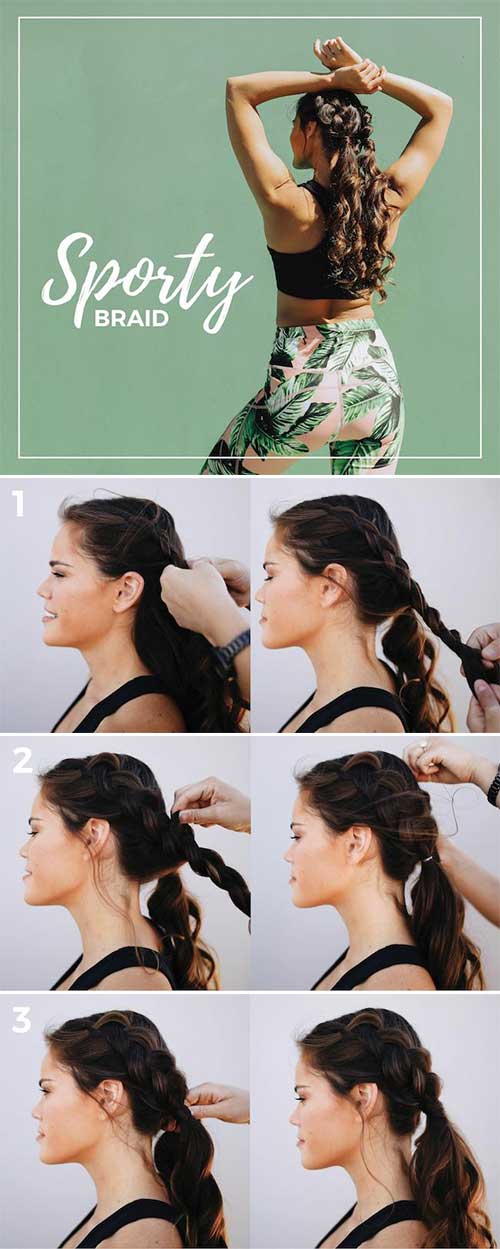 Sporty
BRAID

1

2

3